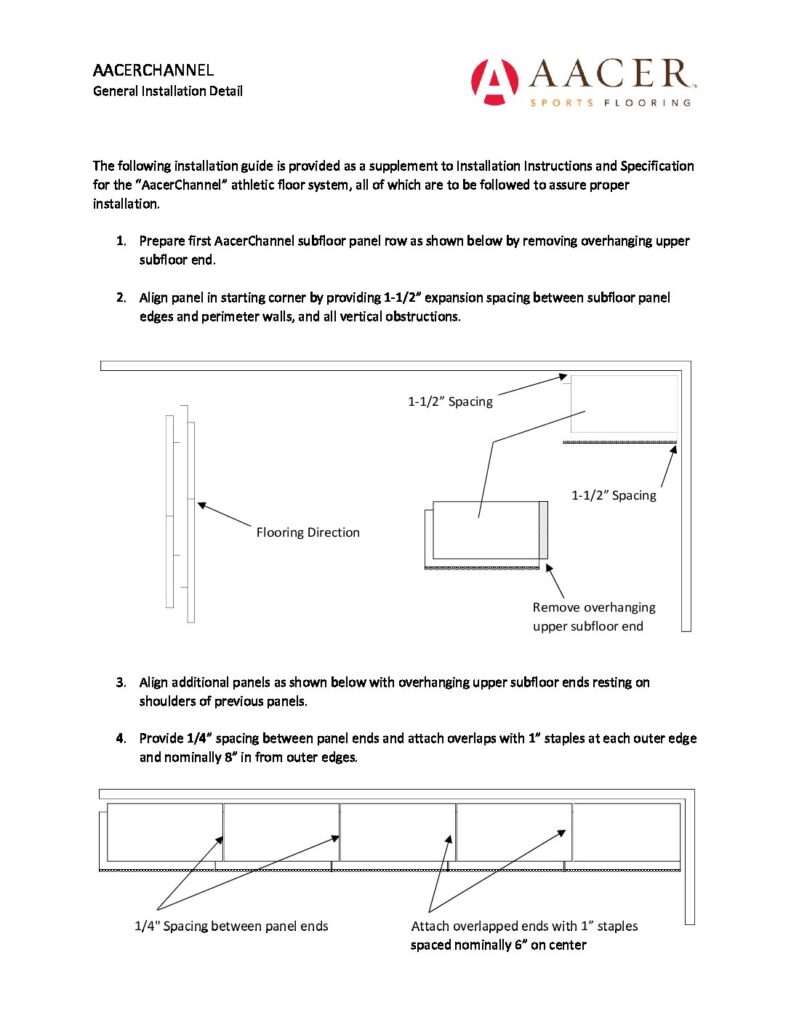 AACERCHANNEL
General Installation Detail

AACER
SPORTS FLOORING

The following installation guide is provided as a supplement to Installation Instructions and Specification for the "AacerChannel" athletic floor system, all of which are to be followed to assure proper installation.

1. Prepare first AacerChannel subfloor panel row as shown below by removing overhanging upper subfloor end.

2. Align panel in starting corner by providing 1-1/2" expansion spacing between subfloor panel edges and perimeter walls, and all vertical obstructions.

1-1/2" Spacing

1-1/2" Spacing

Flooring Direction

Remove overhanging upper subfloor end

3. Align additional panels as shown below with overhanging upper subfloor ends resting on shoulders of previous panels.

4. Provide 1/4" spacing between panel ends and attach overlaps with 1" staples at each outer edge and nominally 8" in from outer edges.

1/4" Spacing between panel ends

Attach overlapped ends with 1" staples spaced nominally 6" on center