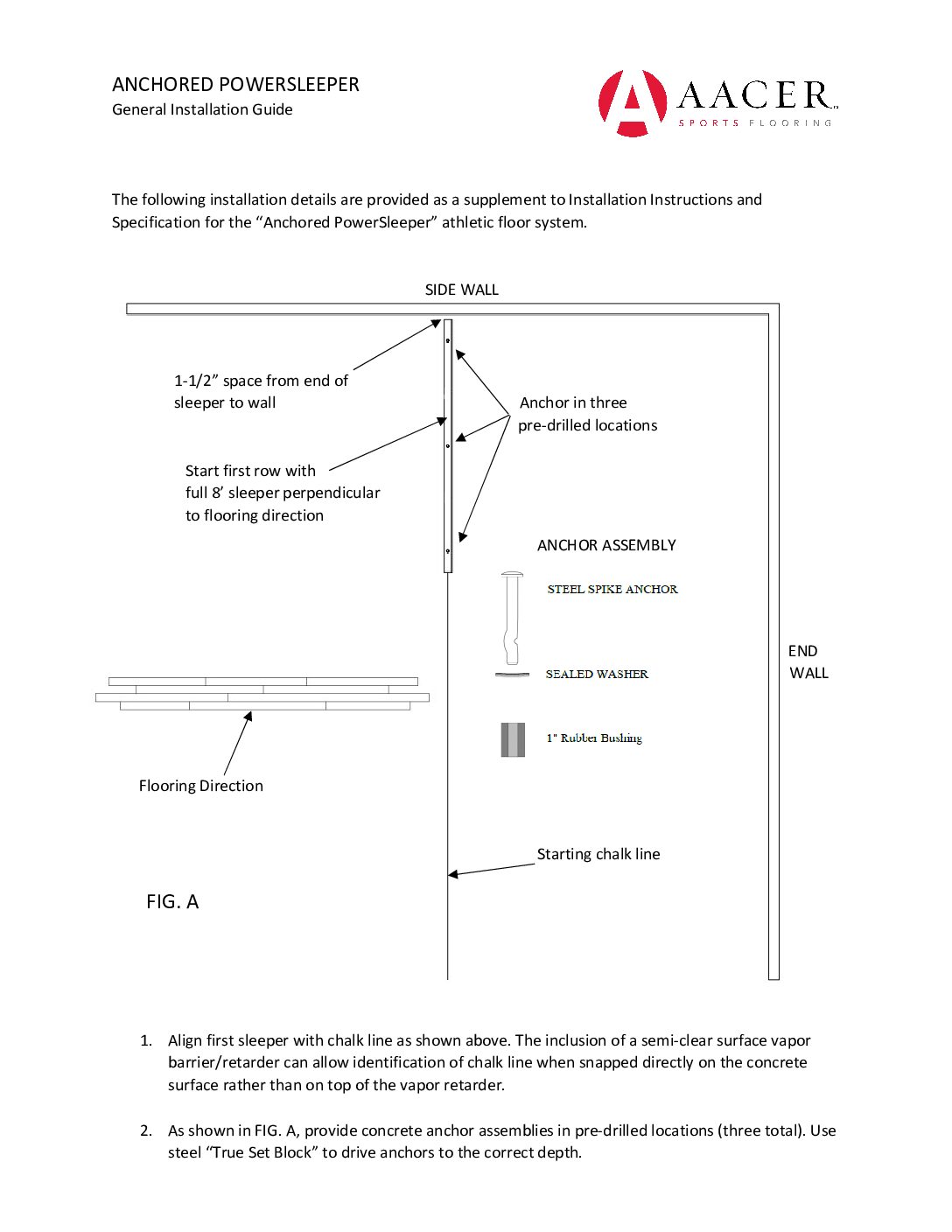 ANCHORED POWERSLEEPER
General Installation Guide

AACER™
SPORTS FLOORING

The following installation details are provided as a supplement to Installation Instructions and Specification for the “Anchored PowerSleeper” athletic floor system.

SIDE WALL

1-1/2” space from end of sleeper to wall

Anchor in three pre-drilled locations

Start first row with full 8’ sleeper perpendicular to flooring direction

ANCHOR ASSEMBLY

STEEL SPIKE ANCHOR

SEALED WASHER

1" Rubber Bushing

END WALL

Flooring Direction

Starting chalk line

FIG. A

1. Align first sleeper with chalk line as shown above. The inclusion of a semi-clear surface vapor barrier/retarder can allow identification of chalk line when snapped directly on the concrete surface rather than on top of the vapor retarder.

2. As shown in FIG. A, provide concrete anchor assemblies in pre-drilled locations (three total). Use steel “True Set Block” to drive anchors to the correct depth.