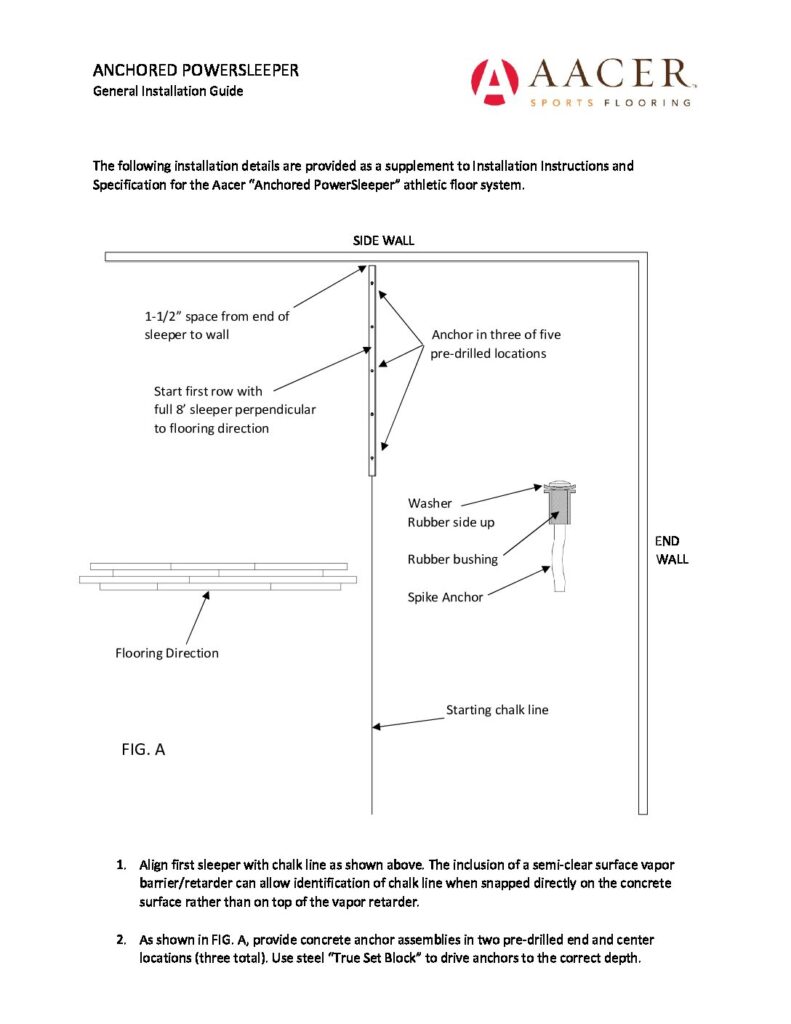 ANCHORED POWERSLEEPER
General Installation Guide

AACER
SPORTS FLOORING

The following installation details are provided as a supplement to Installation Instructions and Specification for the Aacer "Anchored PowerSleeper" athletic floor system.

SIDE WALL

1-1/2" space from end of sleeper to wall

Anchor in three of five pre-drilled locations

Start first row with full 8' sleeper perpendicular to flooring direction

Washer
Rubber side up

Rubber bushing

Spike Anchor

END WALL

Flooring Direction

Starting chalk line

FIG. A

1. Align first sleeper with chalk line as shown above. The inclusion of a semi-clear surface vapor barrier/retarder can allow identification of chalk line when snapped directly on the concrete surface rather than on top of the vapor retarder.

2. As shown in FIG. A, provide concrete anchor assemblies in two pre-drilled end and center locations (three total). Use steel "True Set Block" to drive anchors to the correct depth.