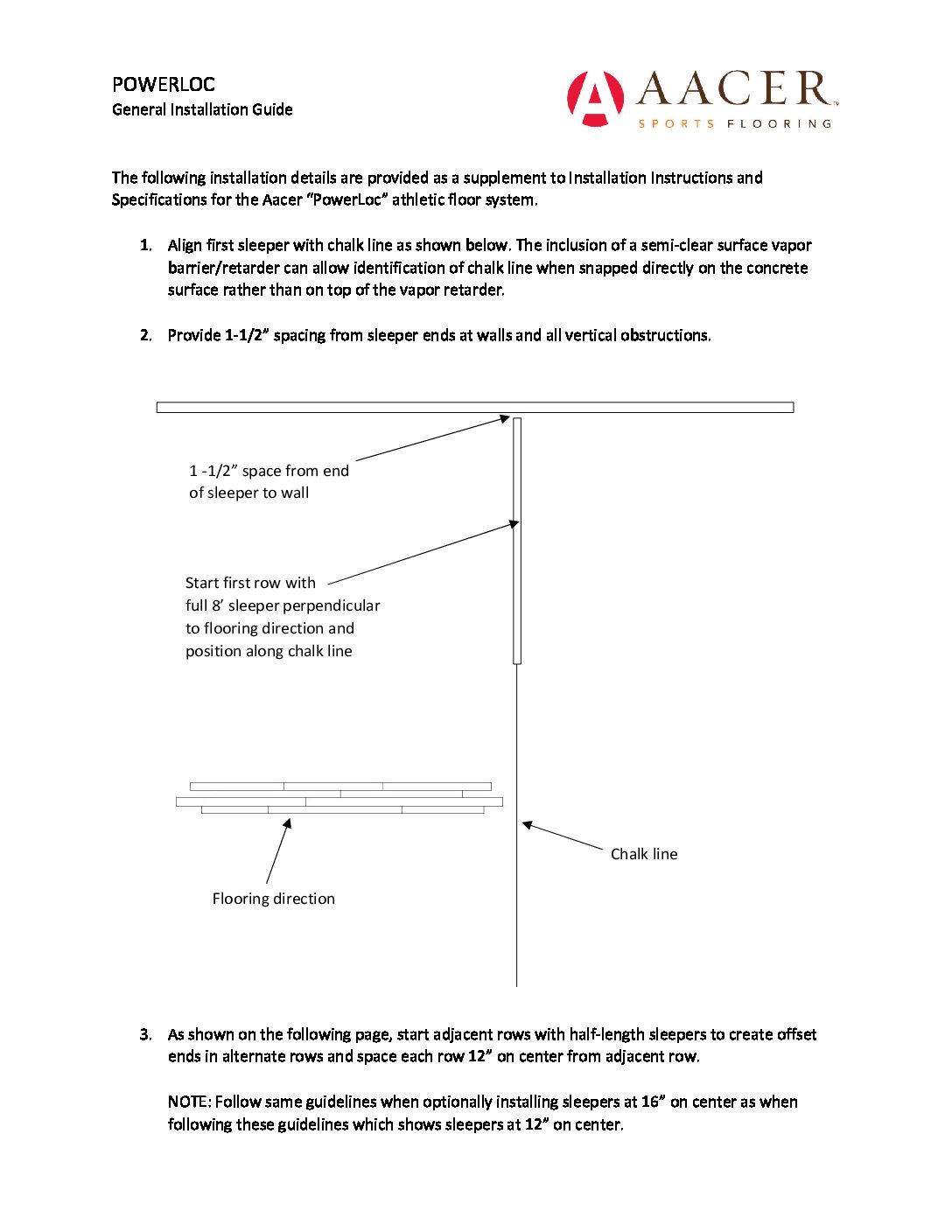 POWERLOC
General Installation Guide

AACER™
SPORTS FLOORING

The following installation details are provided as a supplement to Installation Instructions and Specifications for the Aacer "PowerLoc" athletic floor system.

1. Align first sleeper with chalk line as shown below. The inclusion of a semi-clear surface vapor barrier/retarder can allow identification of chalk line when snapped directly on the concrete surface rather than on top of the vapor retarder.

2. Provide 1-1/2" spacing from sleeper ends at walls and all vertical obstructions.

1 -1/2" space from end of sleeper to wall

Start first row with full 8' sleeper perpendicular to flooring direction and position along chalk line

Chalk line

Flooring direction

3. As shown on the following page, start adjacent rows with half-length sleepers to create offset ends in alternate rows and space each row 12" on center from adjacent row.

NOTE: Follow same guidelines when optionally installing sleepers at 16" on center as when following these guidelines which shows sleepers at 12" on center.