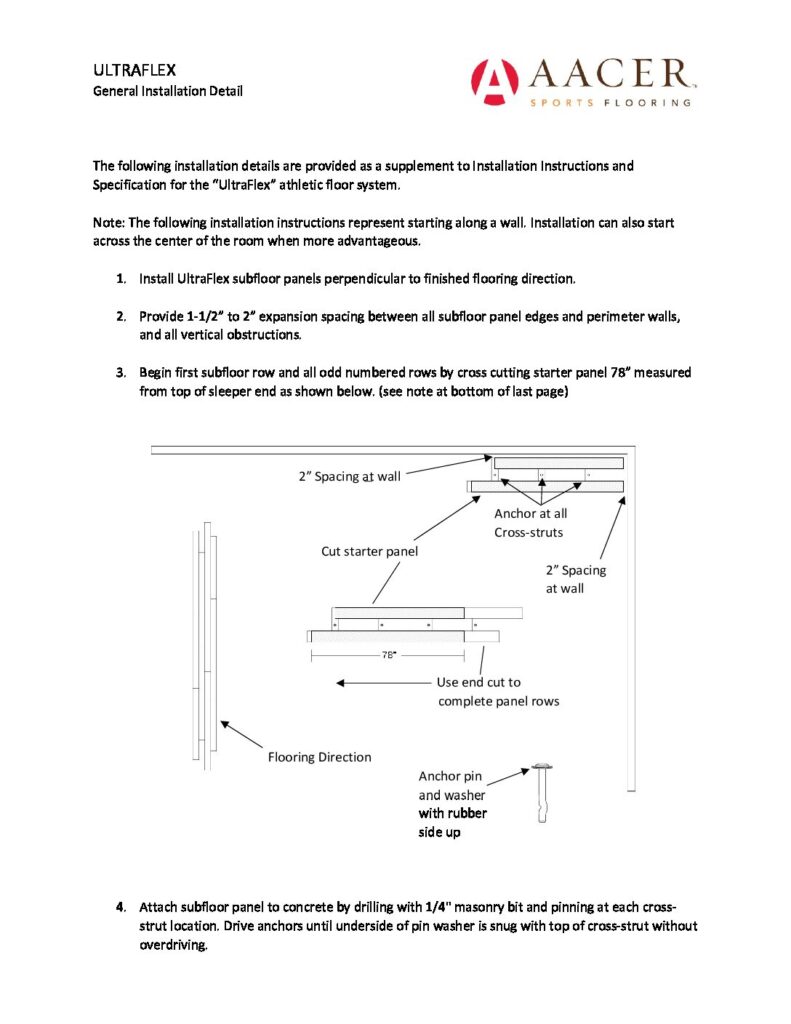 ULTRAFLEX
General Installation Detail

AACER
SPORTS FLOORING

The following installation details are provided as a supplement to Installation Instructions and Specification for the "UltraFlex" athletic floor system.

Note: The following installation instructions represent starting along a wall. Installation can also start across the center of the room when more advantageous.

1. Install UltraFlex subfloor panels perpendicular to finished flooring direction.

2. Provide 1-1/2" to 2" expansion spacing between all subfloor panel edges and perimeter walls, and all vertical obstructions.

3. Begin first subfloor row and all odd numbered rows by cross cutting starter panel 78" measured from top of sleeper end as shown below. (see note at bottom of last page)

2" Spacing at wall

Anchor at all Cross-struts

Cut starter panel

2" Spacing at wall

78"

Use end cut to complete panel rows

Flooring Direction

Anchor pin and washer with rubber side up

4. Attach subfloor panel to concrete by drilling with 1/4" masonry bit and pinning at each cross-strut location. Drive anchors until underside of pin washer is snug with top of cross-strut without overdriving.