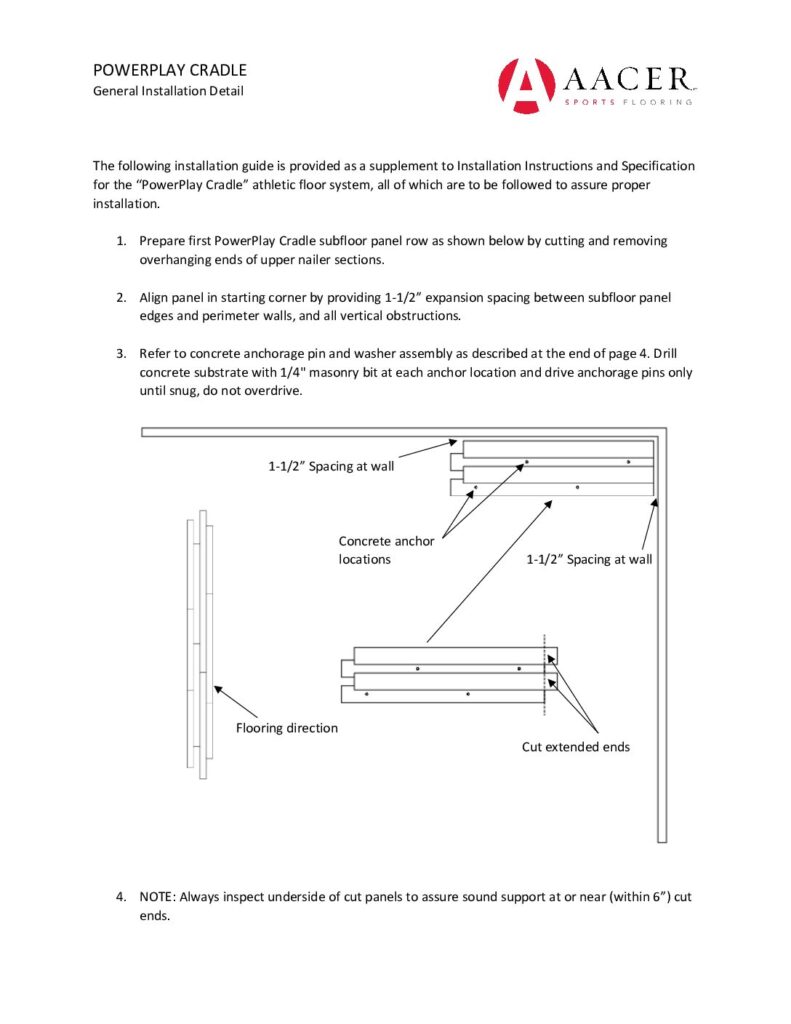 POWERPLAY CRADLE
General Installation Detail

AACER
SPORTS FLOORING

The following installation guide is provided as a supplement to Installation Instructions and Specification for the "PowerPlay Cradle" athletic floor system, all of which are to be followed to assure proper installation.

1. Prepare first PowerPlay Cradle subfloor panel row as shown below by cutting and removing overhanging ends of upper nailer sections.

2. Align panel in starting corner by providing 1-1/2" expansion spacing between subfloor panel edges and perimeter walls, and all vertical obstructions.

3. Refer to concrete anchorage pin and washer assembly as described at the end of page 4. Drill concrete substrate with 1/4" masonry bit at each anchor location and drive anchorage pins only until snug, do not overdrive.

1-1/2" Spacing at wall

Concrete anchor locations

1-1/2" Spacing at wall

Flooring direction

Cut extended ends

4. NOTE: Always inspect underside of cut panels to assure sound support at or near (within 6") cut ends.