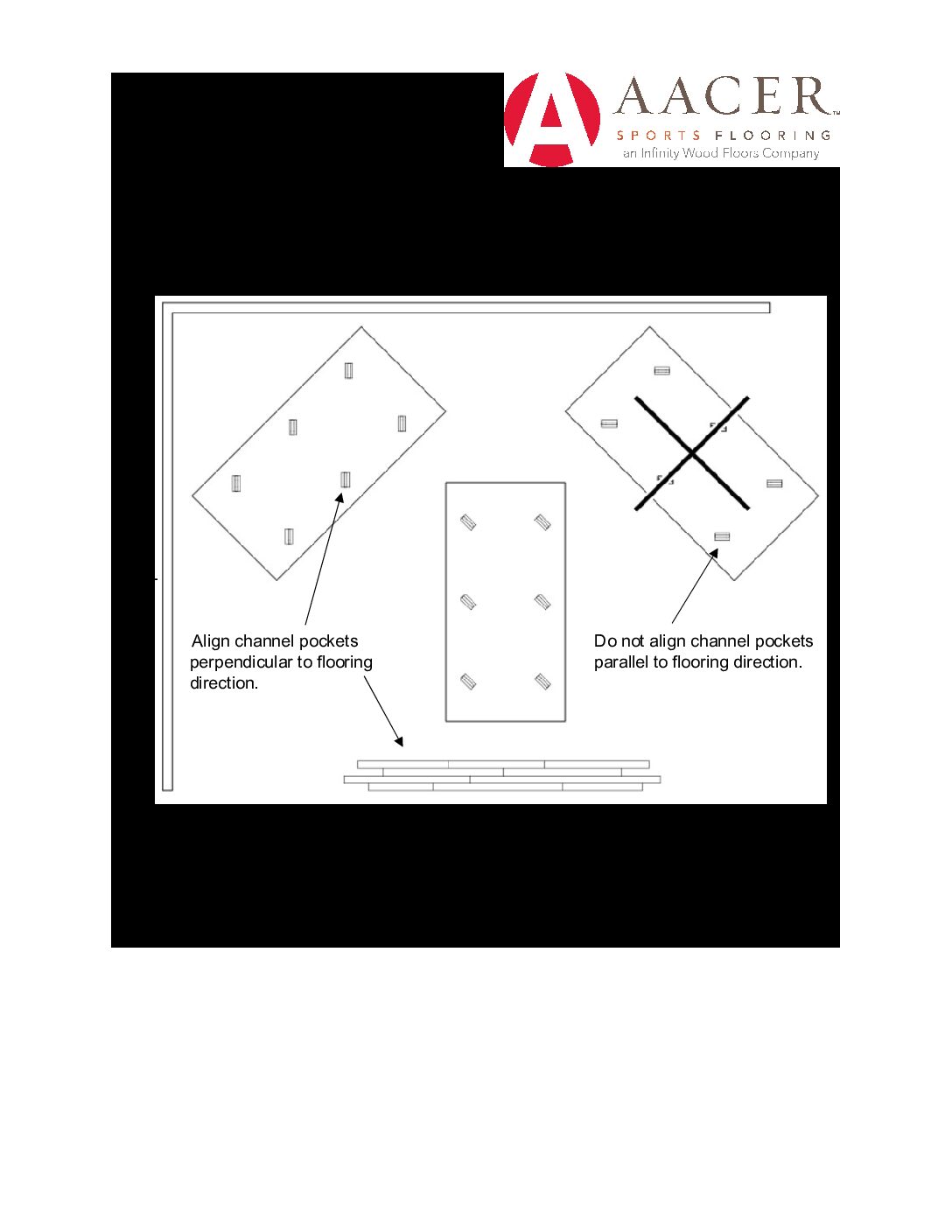 AACER™
SPORTS FLOORING
an Infinity Wood Floors Company

Align channel pockets perpendicular to flooring direction.

Do not align channel pockets parallel to flooring direction.