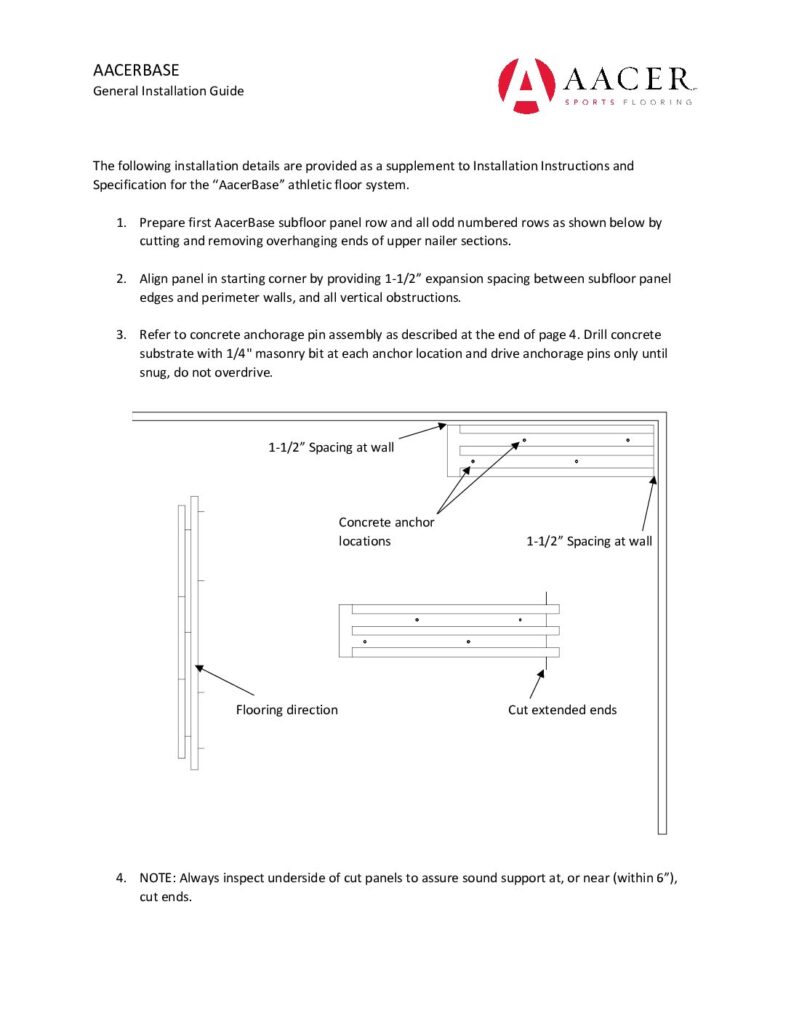 AACERBASE
General Installation Guide

AACER
SPORTS FLOORING

The following installation details are provided as a supplement to Installation Instructions and Specification for the “AacerBase” athletic floor system.

1. Prepare first AacerBase subfloor panel row and all odd numbered rows as shown below by cutting and removing overhanging ends of upper nailer sections.

2. Align panel in starting corner by providing 1-1/2” expansion spacing between subfloor panel edges and perimeter walls, and all vertical obstructions.

3. Refer to concrete anchorage pin assembly as described at the end of page 4. Drill concrete substrate with 1/4" masonry bit at each anchor location and drive anchorage pins only until snug, do not overdrive.

1-1/2” Spacing at wall

Concrete anchor locations

1-1/2” Spacing at wall

Flooring direction

Cut extended ends

4. NOTE: Always inspect underside of cut panels to assure sound support at, or near (within 6”), cut ends.