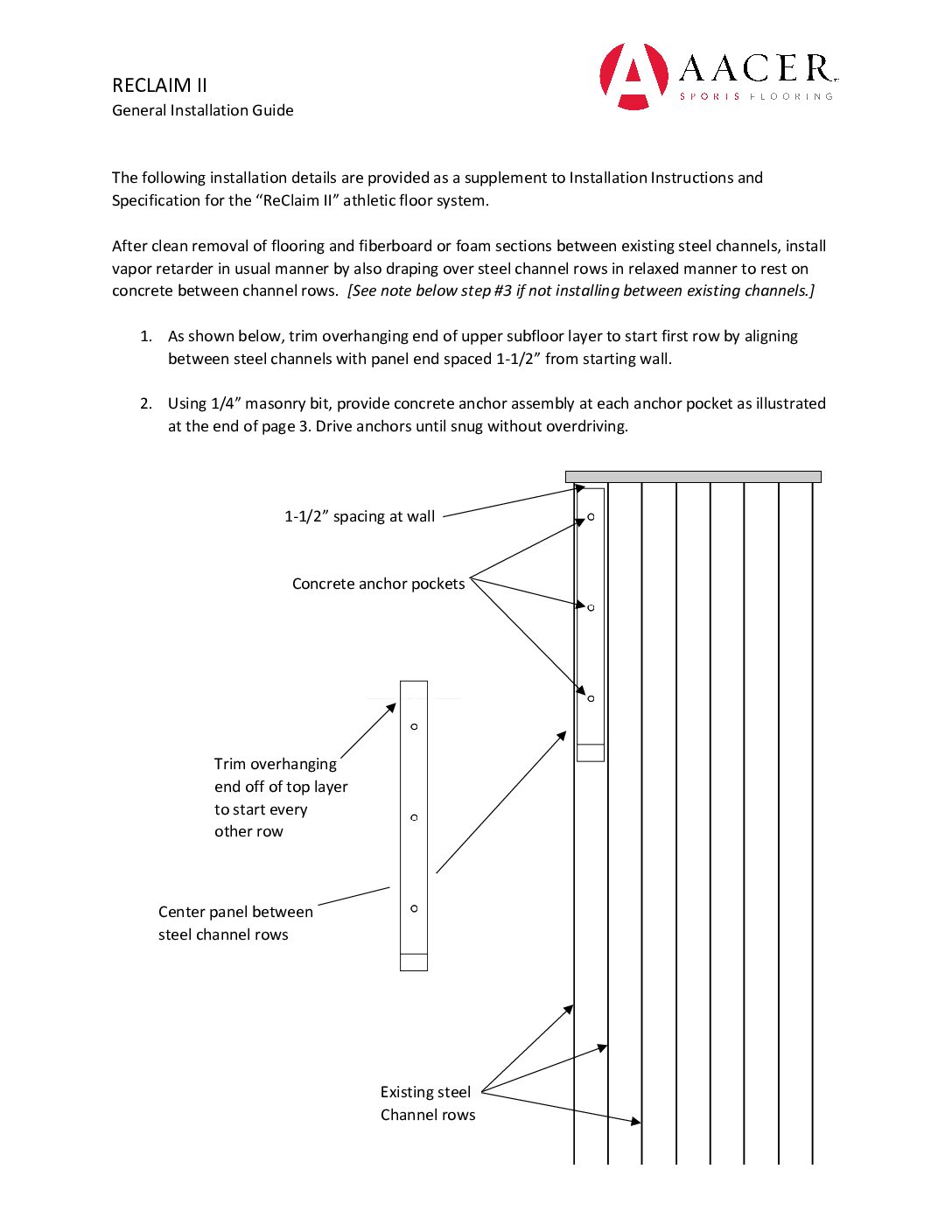 RECLAIM II
General Installation Guide

AACER
SPORTS FLOORING

The following installation details are provided as a supplement to Installation Instructions and Specification for the “ReClaim II” athletic floor system.

After clean removal of flooring and fiberboard or foam sections between existing steel channels, install vapor retarder in usual manner by also draping over steel channel rows in relaxed manner to rest on concrete between channel rows. [See note below step #3 if not installing between existing channels.]

1. As shown below, trim overhanging end of upper subfloor layer to start first row by aligning between steel channels with panel end spaced 1-1/2” from starting wall.

2. Using 1/4” masonry bit, provide concrete anchor assembly at each anchor pocket as illustrated at the end of page 3. Drive anchors until snug without overdriving.

1-1/2” spacing at wall

Concrete anchor pockets

Trim overhanging end off of top layer to start every other row

Center panel between steel channel rows

Existing steel Channel rows