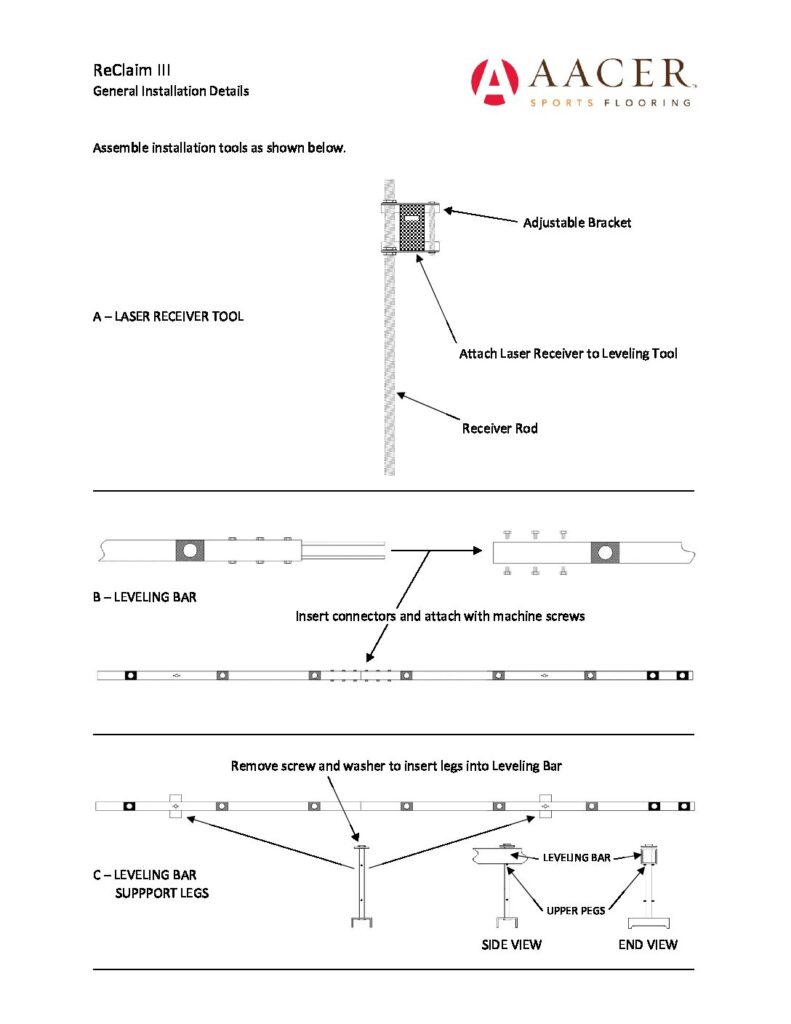 ReClaim III
General Installation Details

AACER
SPORTS FLOORING

Assemble installation tools as shown below.

Adjustable Bracket

A – LASER RECEIVER TOOL

Attach Laser Receiver to Leveling Tool

Receiver Rod

B – LEVELING BAR

Insert connectors and attach with machine screws

Remove screw and washer to insert legs into Leveling Bar

C – LEVELING BAR SUPPPORT LEGS

LEVELING BAR

UPPER PEGS

SIDE VIEW

END VIEW