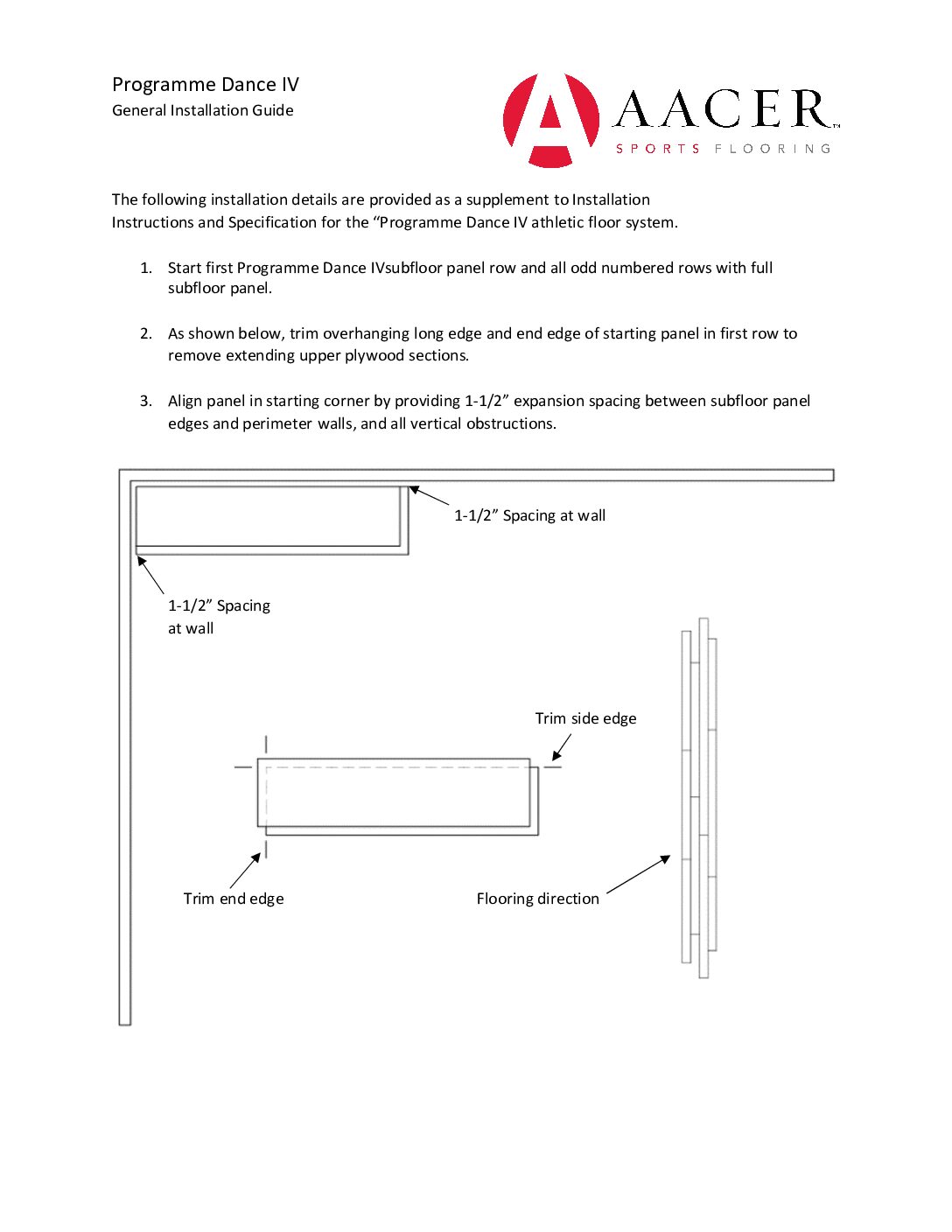 Programme Dance IV
General Installation Guide

AACER™
SPORTS FLOORING

The following installation details are provided as a supplement to Installation Instructions and Specification for the “Programme Dance IV athletic floor system.

1. Start first Programme Dance IVsubfloor panel row and all odd numbered rows with full subfloor panel.

2. As shown below, trim overhanging long edge and end edge of starting panel in first row to remove extending upper plywood sections.

3. Align panel in starting corner by providing 1-1/2” expansion spacing between subfloor panel edges and perimeter walls, and all vertical obstructions.

1-1/2” Spacing at wall

1-1/2” Spacing at wall

Trim side edge

Trim end edge

Flooring direction