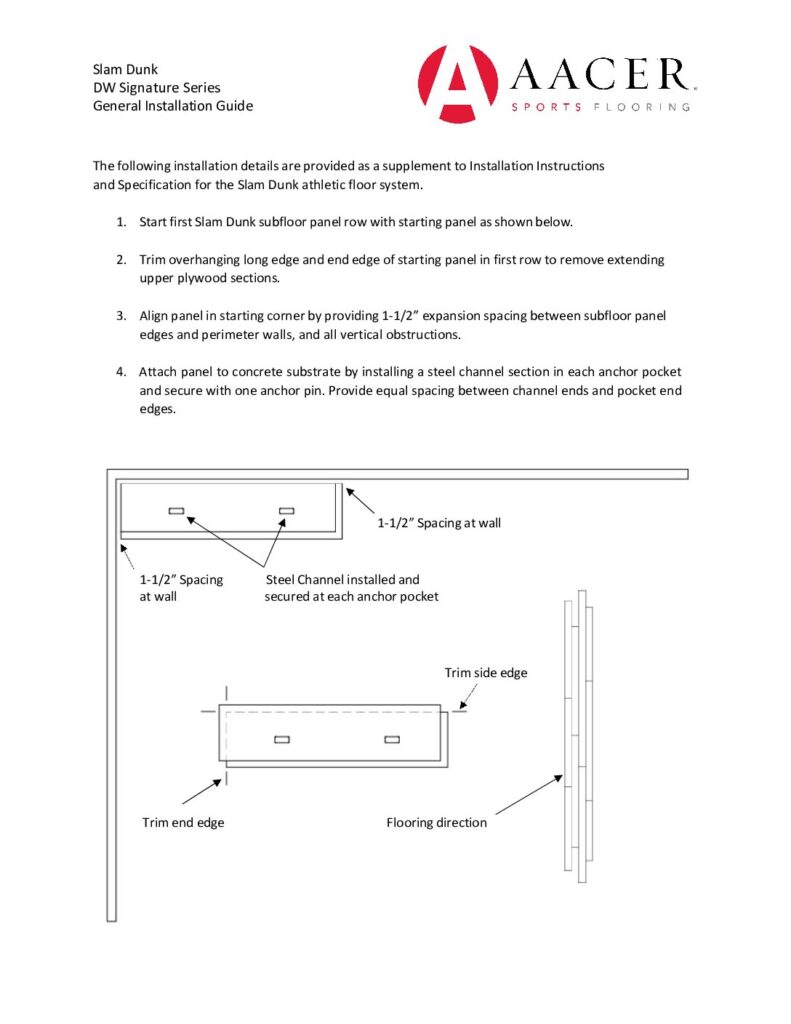 Slam Dunk
DW Signature Series
General Installation Guide

AACER
SPORTS FLOORING

The following installation details are provided as a supplement to Installation Instructions and Specification for the Slam Dunk athletic floor system.

1. Start first Slam Dunk subfloor panel row with starting panel as shown below.

2. Trim overhanging long edge and end edge of starting panel in first row to remove extending upper plywood sections.

3. Align panel in starting corner by providing 1-1/2" expansion spacing between subfloor panel edges and perimeter walls, and all vertical obstructions.

4. Attach panel to concrete substrate by installing a steel channel section in each anchor pocket and secure with one anchor pin. Provide equal spacing between channel ends and pocket end edges.

1-1/2" Spacing at wall

1-1/2" Spacing at wall

Steel Channel installed and secured at each anchor pocket

Trim side edge

Trim end edge

Flooring direction