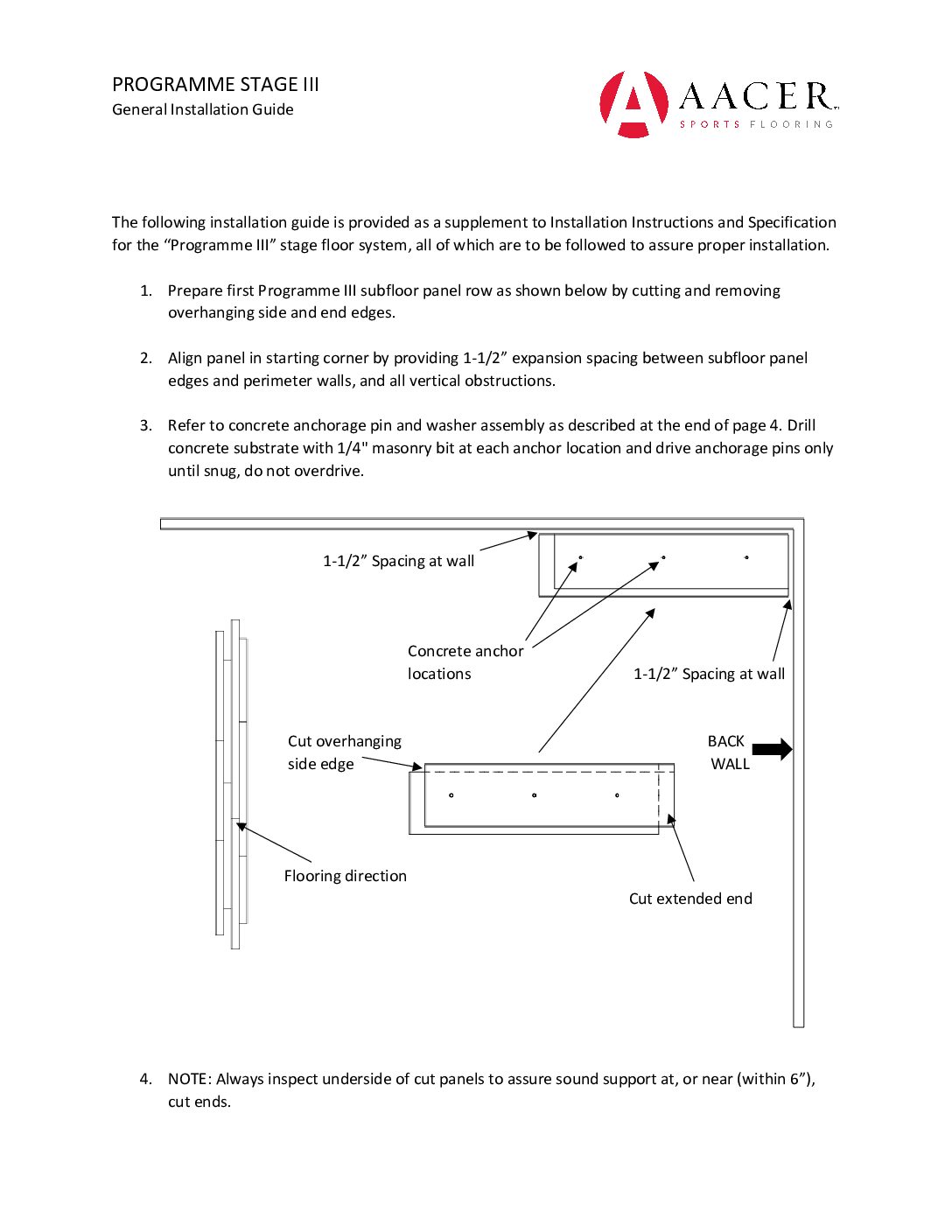 PROGRAMME STAGE III
General Installation Guide

AACER
SPORTS FLOORING

The following installation guide is provided as a supplement to Installation Instructions and Specification for the “Programme III” stage floor system, all of which are to be followed to assure proper installation.

1. Prepare first Programme III subfloor panel row as shown below by cutting and removing overhanging side and end edges.

2. Align panel in starting corner by providing 1-1/2” expansion spacing between subfloor panel edges and perimeter walls, and all vertical obstructions.

3. Refer to concrete anchorage pin and washer assembly as described at the end of page 4. Drill concrete substrate with 1/4" masonry bit at each anchor location and drive anchorage pins only until snug, do not overdrive.

1-1/2” Spacing at wall

Concrete anchor locations

1-1/2” Spacing at wall

Cut overhanging side edge

BACK WALL

Flooring direction

Cut extended end

4. NOTE: Always inspect underside of cut panels to assure sound support at, or near (within 6”), cut ends.