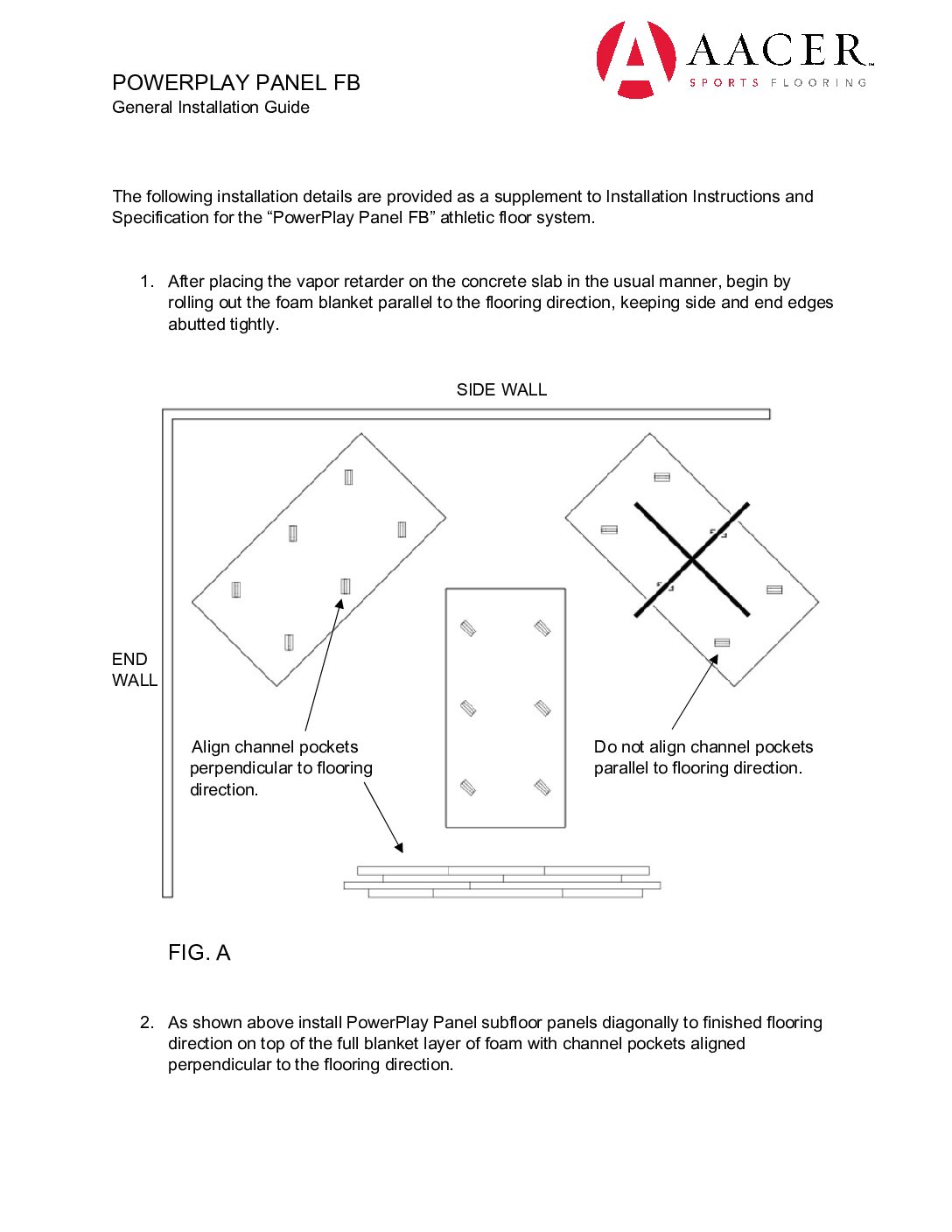 AACER™
SPORTS FLOORING

POWERPLAY PANEL FB
General Installation Guide

The following installation details are provided as a supplement to Installation Instructions and Specification for the “PowerPlay Panel FB” athletic floor system.

1. After placing the vapor retarder on the concrete slab in the usual manner, begin by rolling out the foam blanket parallel to the flooring direction, keeping side and end edges abutted tightly.

SIDE WALL

END WALL

Align channel pockets perpendicular to flooring direction.

Do not align channel pockets parallel to flooring direction.

FIG. A

2. As shown above install PowerPlay Panel subfloor panels diagonally to finished flooring direction on top of the full blanket layer of foam with channel pockets aligned perpendicular to the flooring direction.